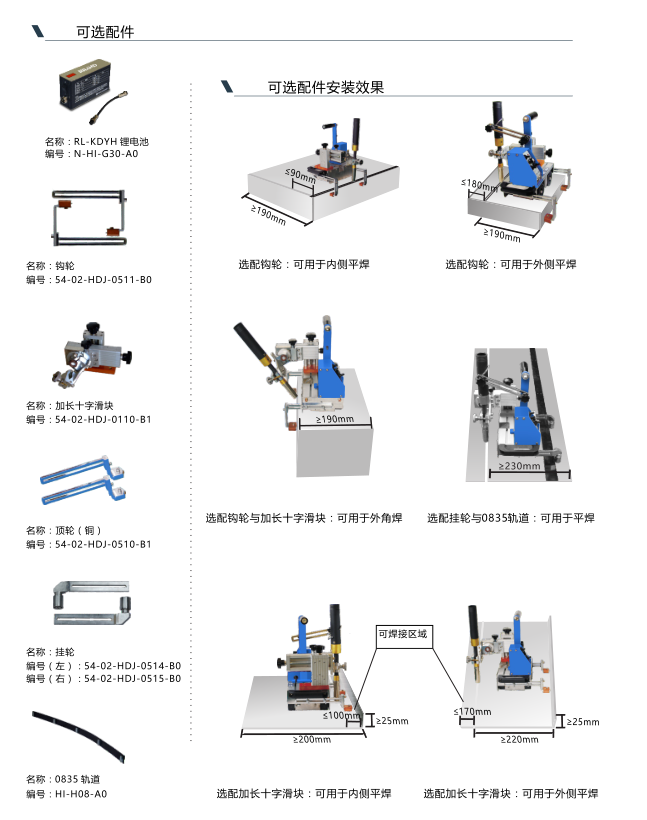 可选配件

名称：RL-KDYH 锂电池
编号：N-HI-G30-A0

名称：钩轮
编号：54-02-HDJ-0511-B0

名称：加长十字滑块
编号：54-02-HDJ-0110-B1

名称：顶轮（铜）
编号：54-02-HDJ-0510-B1

名称：挂轮
编号（左）：54-02-HDJ-0514-B0
编号（右）：54-02-HDJ-0515-B0

名称：0835 轨道
编号：HI-H08-A0

可选配件安装效果

≤90mm
≥190mm
选配钩轮：可用于内侧平焊

≤180mm
≥190mm
选配钩轮：可用于外侧平焊

≥190mm
选配钩轮与加长十字滑块：可用于外角焊

≥230mm
选配挂轮与0835轨道：可用于平焊

可焊接区域

≤100mm
≥25mm
≥200mm
选配加长十字滑块：可用于内侧平焊

≤170mm
≥25mm
≥220mm
选配加长十字滑块：可用于外侧平焊